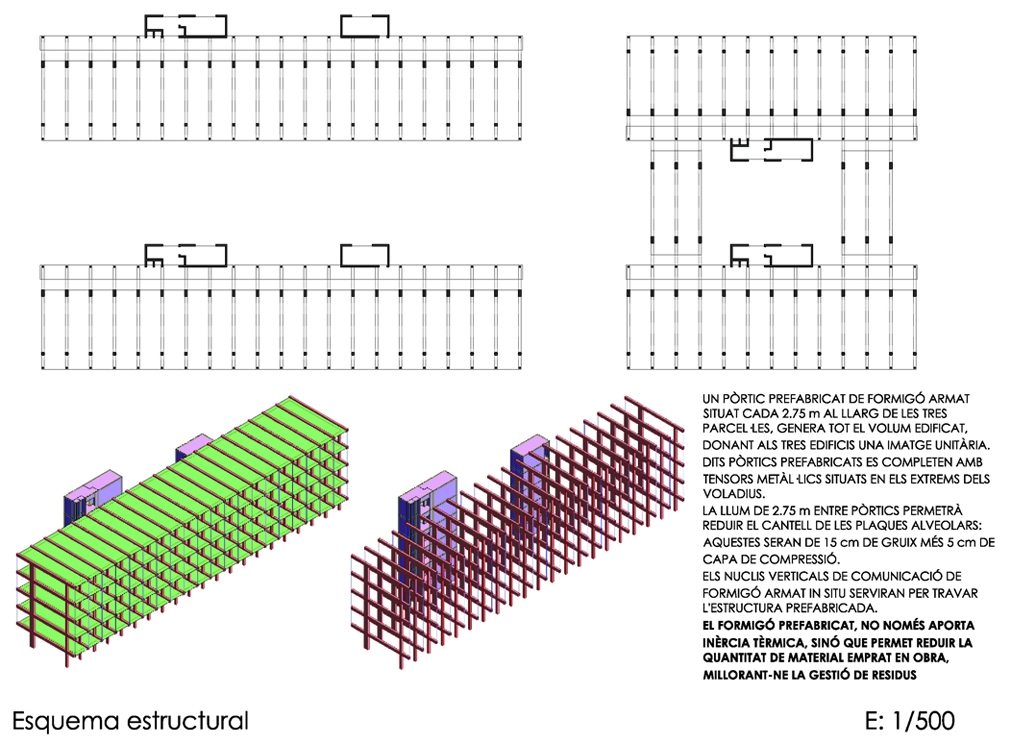 UN PÒRTIC PREFABRICAT DE FORMIGÓ ARMAT SITUAT CADA 2.75 m AL LLARG DE LES TRES PARCEL·LES, GENERA TOT EL VOLUM EDIFICAT, DONANT ALS TRES EDIFICIS UNA IMATGE UNITÀRIA.
DITS PÒRTICS PREFABRICATS ES COMPLETEN AMB TENSORS METÀL·LICS SITUATS EN ELS EXTREMS DELS VOLADIUS.
LA LLUM DE 2.75 m ENTRE PÒRTICS PERMETRÀ REDUIR EL CANTELL DE LES PLAQUES ALVEOLARS: AQUESTES SERAN DE 15 cm DE GRUIX MÉS 5 cm DE CAPA DE COMPRESSIÓ.
ELS NUCLIS VERTICALS DE COMUNICACIÓ DE FORMIGÓ ARMAT IN SITU SERVIRAN PER TRAVAR L'ESTRUCTURA PREFABRICADA.
EL FORMIGÓ PREFABRICAT, NO NOMÉS APORTA INÈRCIA TÈRMICA, SINÓ QUE PERMET REDUIR LA QUANTITAT DE MATERIAL EMPRAT EN OBRA, MILLORANT-NE LA GESTIÓ DE RESIDUS

Esquema estructural

E: 1/500